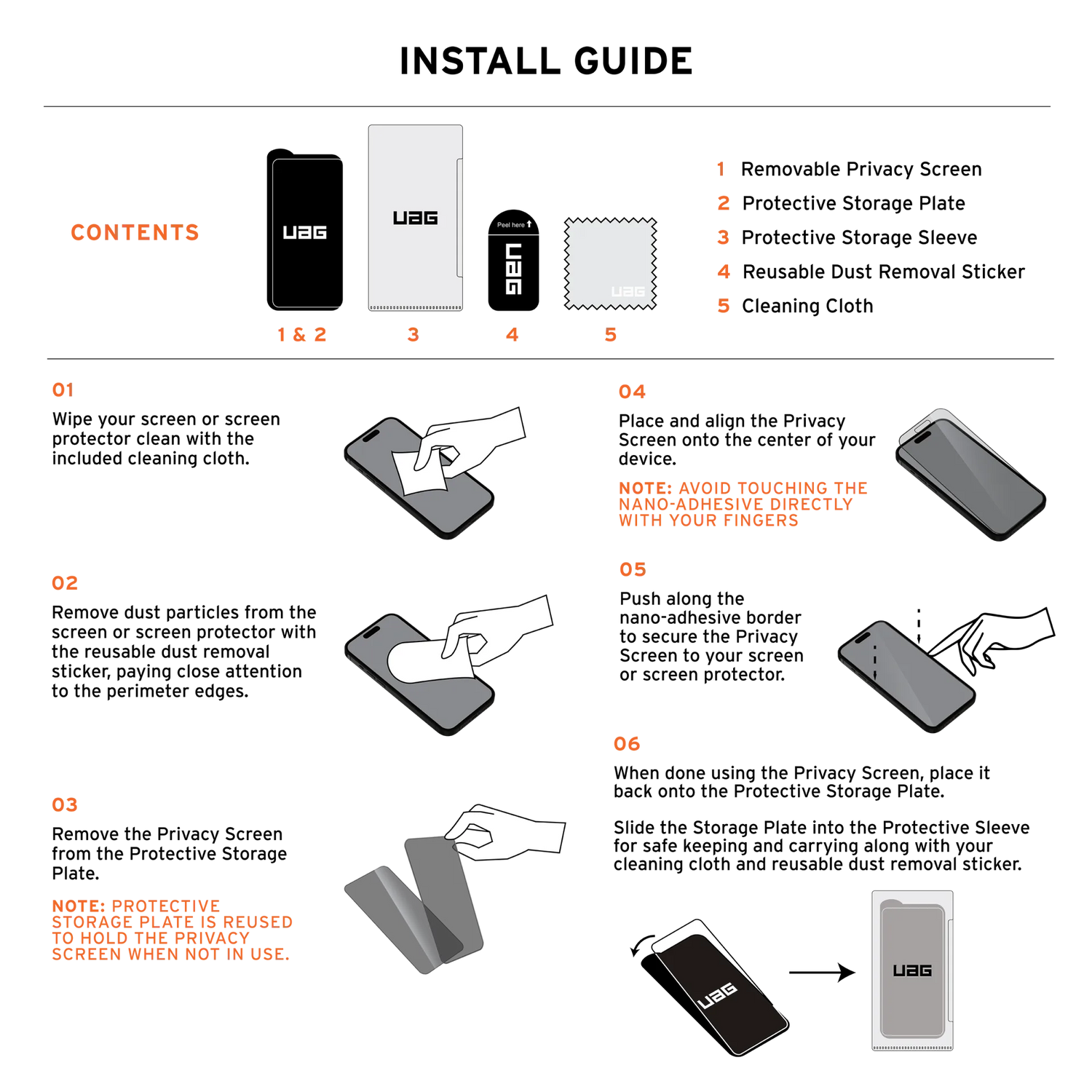 INSTALL GUIDE

CONTENTS

UAG

UAG

Peel here

UAG

UAG

1 & 2

3

4

5

1 Removable Privacy Screen
2 Protective Storage Plate
3 Protective Storage Sleeve
4 Reusable Dust Removal Sticker
5 Cleaning Cloth

01
Wipe your screen or screen protector clean with the included cleaning cloth.

02
Remove dust particles from the screen or screen protector with the reusable dust removal sticker, paying close attention to the perimeter edges.

03
Remove the Privacy Screen from the Protective Storage Plate.

NOTE: PROTECTIVE STORAGE PLATE IS REUSED TO HOLD THE PRIVACY SCREEN WHEN NOT IN USE.

04
Place and align the Privacy Screen onto the center of your device.

NOTE: AVOID TOUCHING THE NANO-ADHESIVE DIRECTLY WITH YOUR FINGERS

05
Push along the nano-adhesive border to secure the Privacy Screen to your screen or screen protector.

06
When done using the Privacy Screen, place it back onto the Protective Storage Plate.

Slide the Storage Plate into the Protective Sleeve for safe keeping and carrying along with your cleaning cloth and reusable dust removal sticker.

UAG

UAG