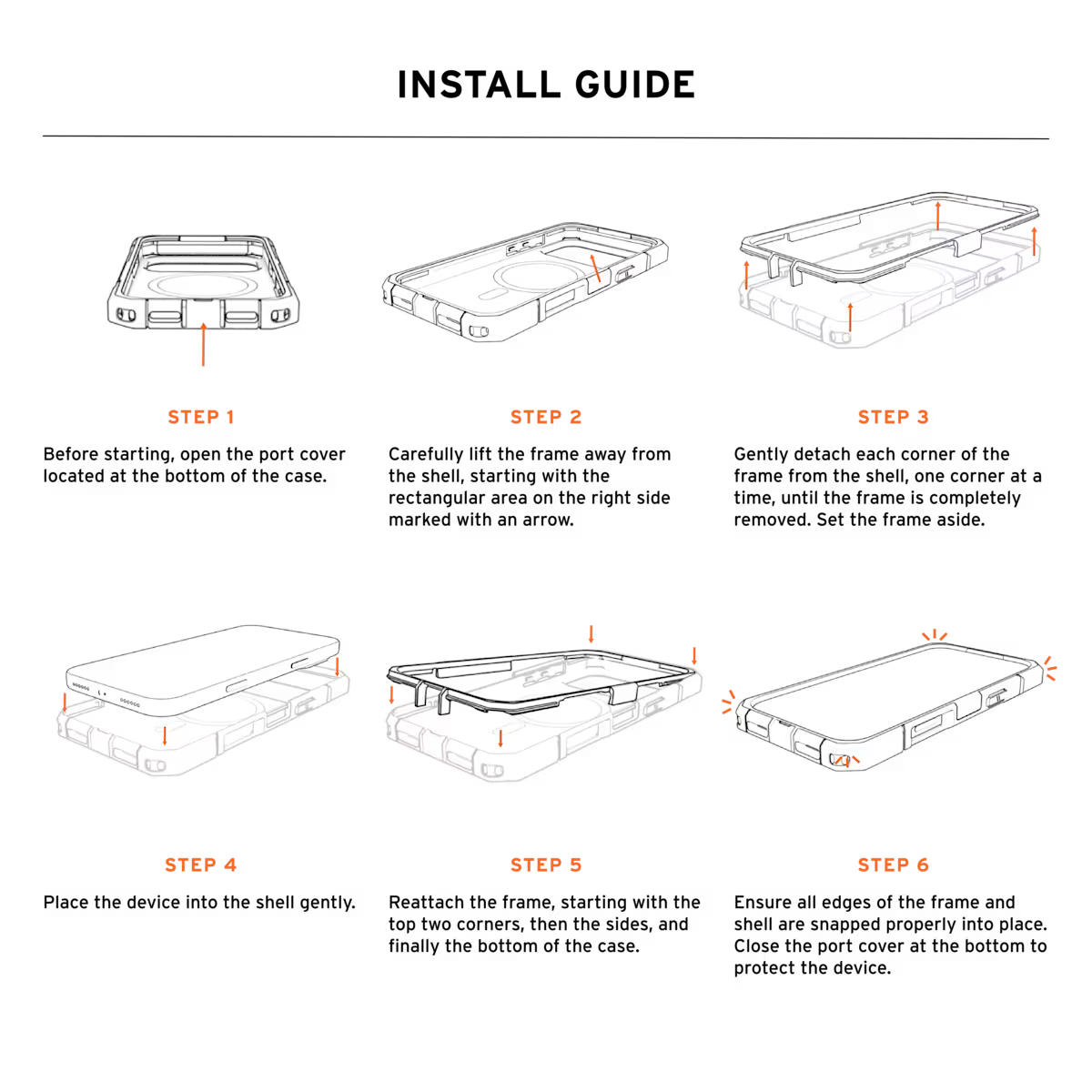 INSTALL GUIDE

STEP 1

Before starting, open the port cover located at the bottom of the case.

STEP 2

Carefully lift the frame away from the shell, starting with the rectangular area on the right side marked with an arrow.

STEP 3

Gently detach each corner of the frame from the shell, one corner at a time, until the frame is completely removed. Set the frame aside.

STEP 4

Place the device into the shell gently.

STEP 5

Reattach the frame, starting with the top two corners, then the sides, and finally the bottom of the case.

STEP 6

Ensure all edges of the frame and shell are snapped properly into place. Close the port cover at the bottom to protect the device.